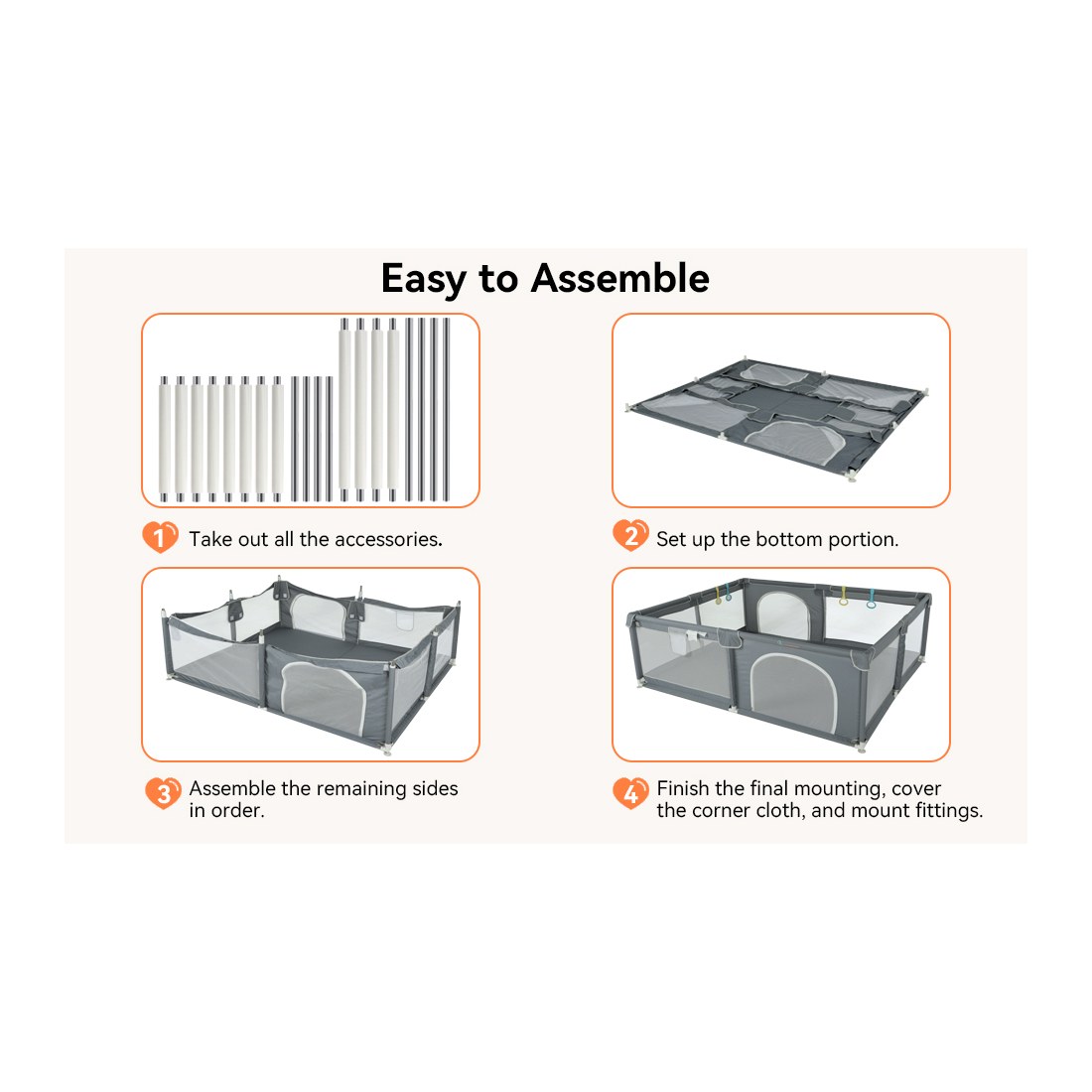 Easy to Assemble

1 Take out all the accessories.

2 Set up the bottom portion.

3 Assemble the remaining sides in order.

4 Finish the final mounting, cover the corner cloth, and mount fittings.